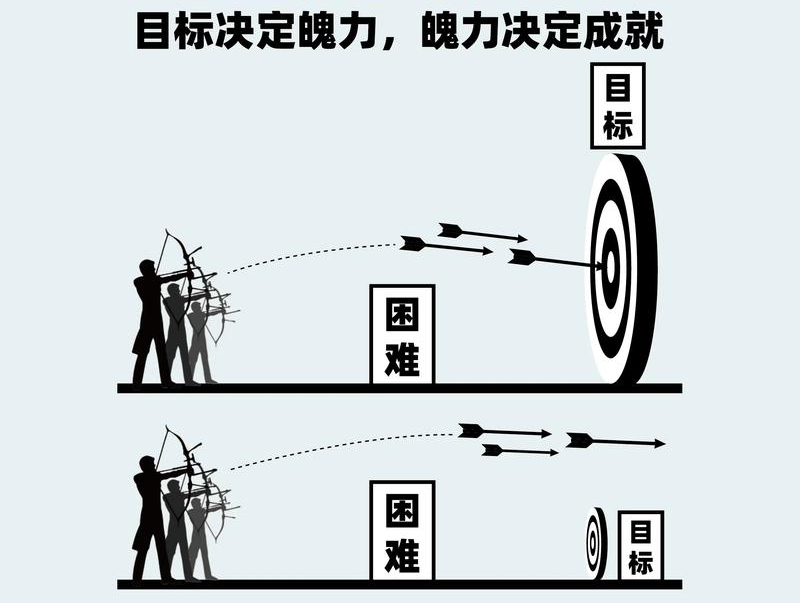 目标决定魄力，魄力决定成就

目标

困难

困难

目标